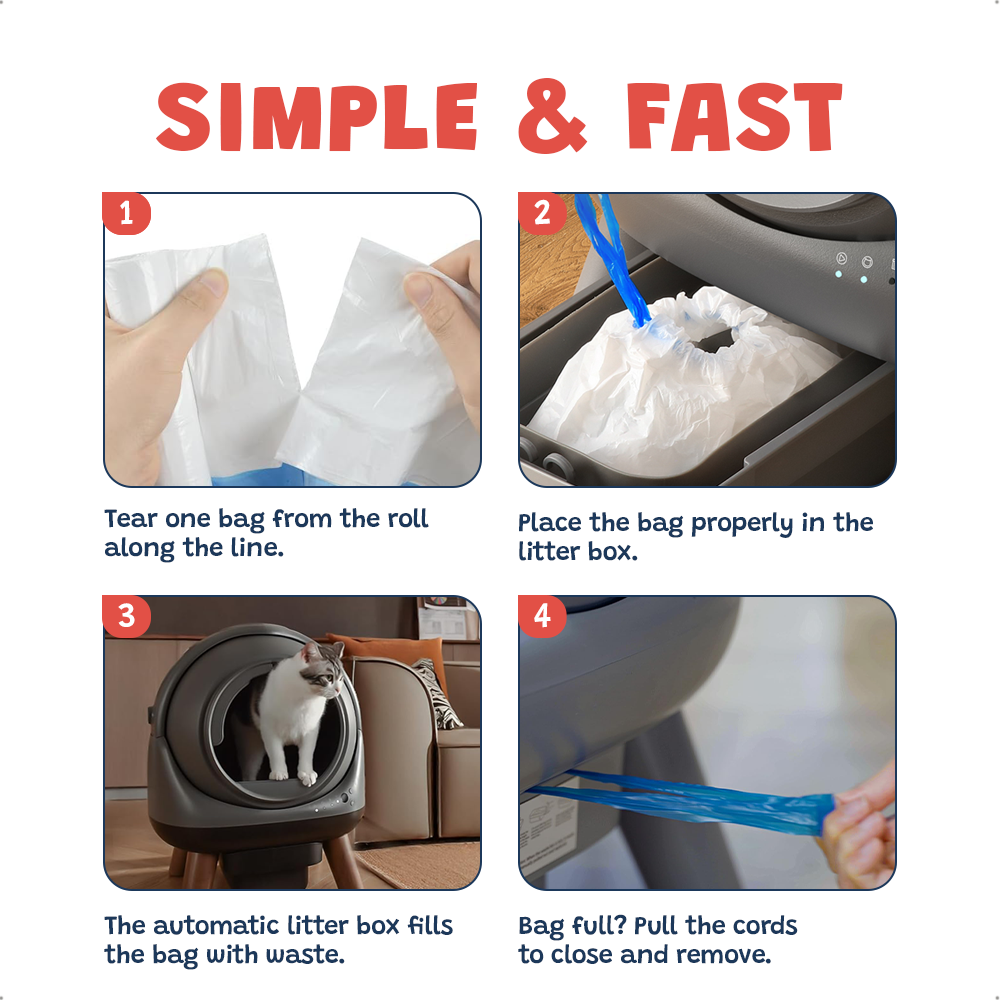 SIMPLE & FAST

1

Tear one bag from the roll along the line.

2

Place the bag properly in the litter box.

3

The automatic litter box fills the bag with waste.

4

Bag full? Pull the cords to close and remove.