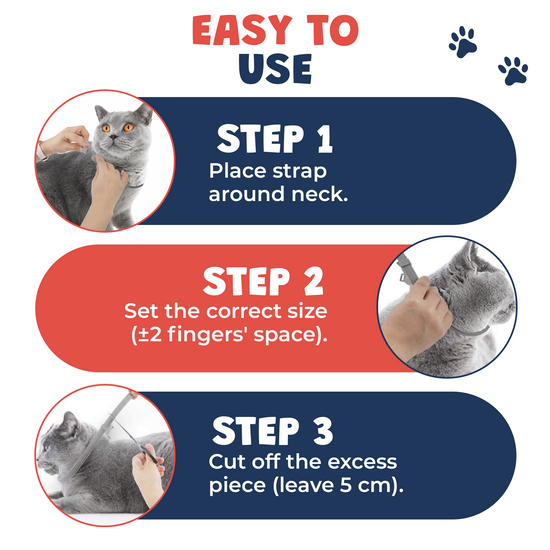 EASY TO USE

STEP 1
Place strap around neck.

STEP 2
Set the correct size (±2 fingers' space).

STEP 3
Cut off the excess piece (leave 5 cm).