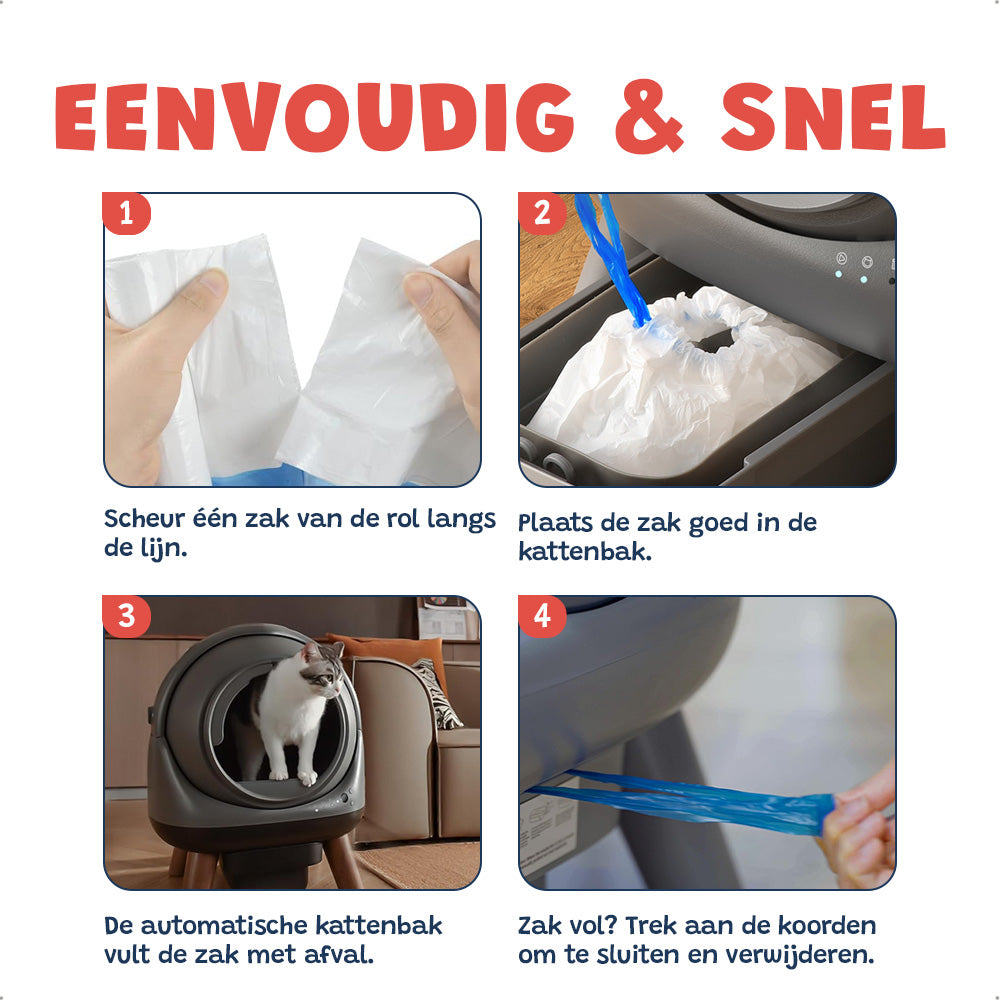 EENVOUDIG & SNEL

1

Scheur één zak van de rol langs de lijn.

2

Plaats de zak goed in de kattenbak.

3

De automatische kattenbak vult de zak met afval.

4

Zak vol? Trek aan de koorden om te sluiten en verwijderen.